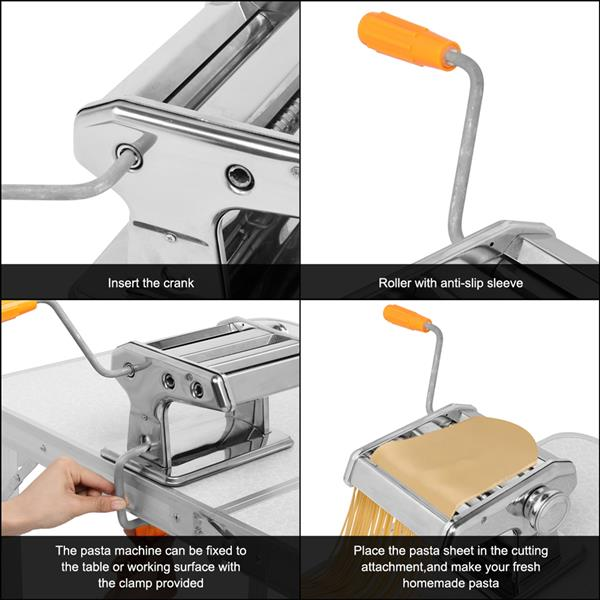 Insert the crank

Roller with anti-slip sleeve

The pasta machine can be fixed to the table or working surface with the clamp provided

Place the pasta sheet in the cutting attachment,and make your fresh homemade pasta