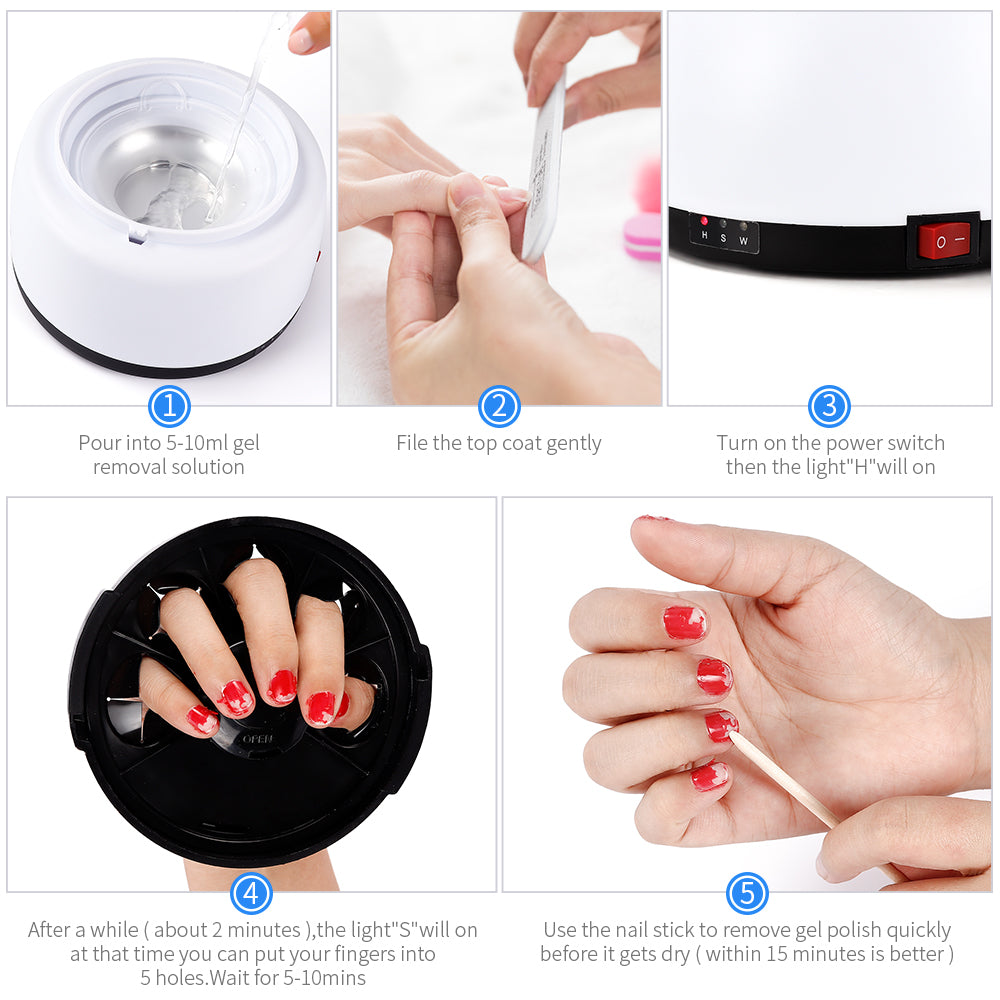 H S W

O —

1
Pour into 5-10ml gel removal solution

2
File the top coat gently

3
Turn on the power switch then the light"H"will on

OPEN

4
After a while ( about 2 minutes ),the light"S"will on at that time you can put your fingers into 5 holes.Wait for 5-10mins

5
Use the nail stick to remove gel polish quickly before it gets dry ( within 15 minutes is better )